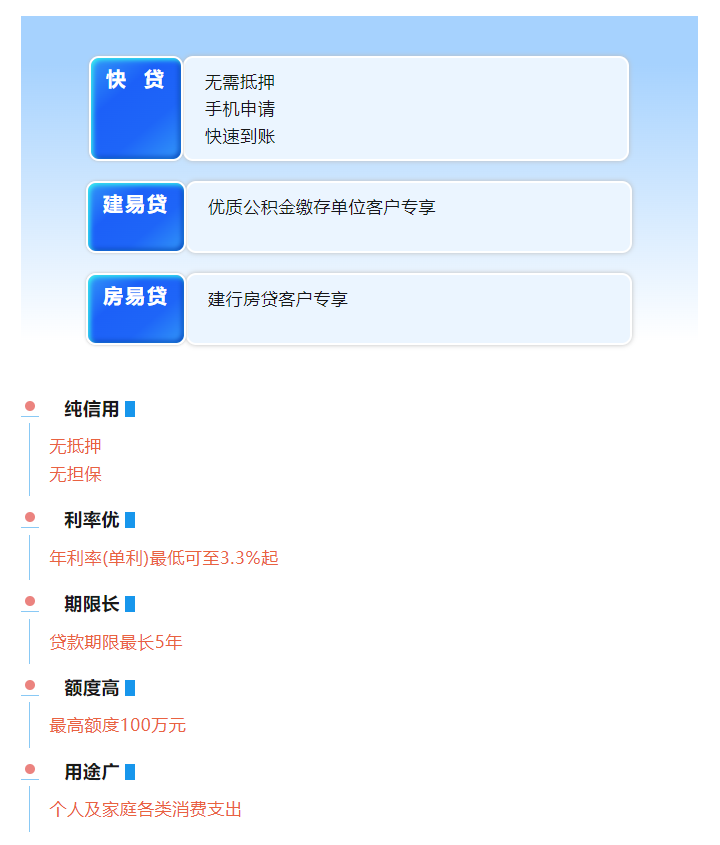 快 贷

无需抵押
手机申请
快速到账

建易贷

优质公积金缴存单位客户专享

房易贷

建行房贷客户专享

纯信用

无抵押
无担保

利率优

年利率(单利)最低可至3.3%起

期限长

贷款期限最长5年

额度高

最高额度100万元

用途广

个人及家庭各类消费支出